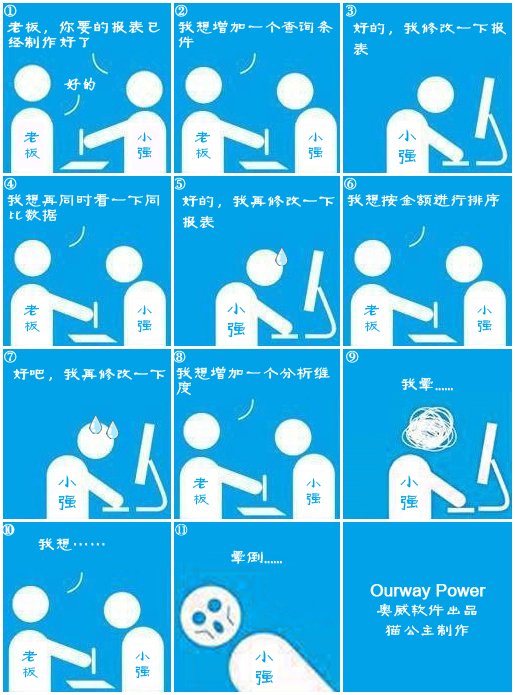 ①
老板，你要的报表已经制作好了

好的

老板

小强

②
我想增加一个查询条件

老板

小强

③
好的，我修改一下报表

小强

④
我想再同时看一下同比数据

老板

小强

⑤
好的，我再修改一下报表

小强

⑥
我想按金额进行排序

老板

小强

⑦
好吧，我再修改一下

小强

⑧
我想增加一个分析维度

老板

小强

⑨
我晕……

小强

⑩
我想……

老板

小强

⑪
晕倒……

小强

Ourway Power
奥威软件出品
猫公主制作