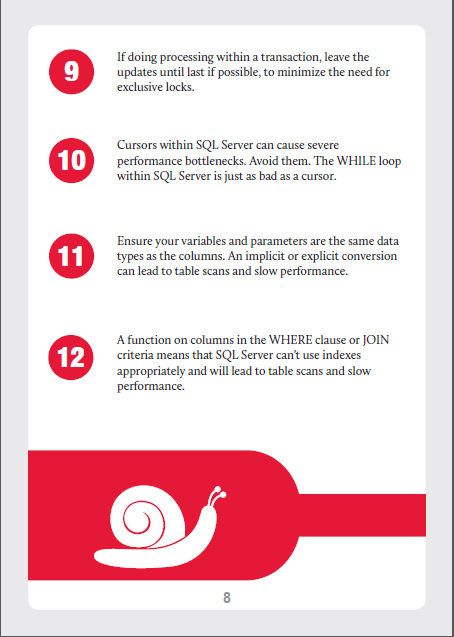 9

If doing processing within a transaction, leave the updates until last if possible, to minimize the need for exclusive locks.

10

Cursors within SQL Server can cause severe performance bottlenecks. Avoid them. The WHILE loop within SQL Server is just as bad as a cursor.

11

Ensure your variables and parameters are the same data types as the columns. An implicit or explicit conversion can lead to table scans and slow performance.

12

A function on columns in the WHERE clause or JOIN criteria means that SQL Server can't use indexes appropriately and will lead to table scans and slow performance.

8