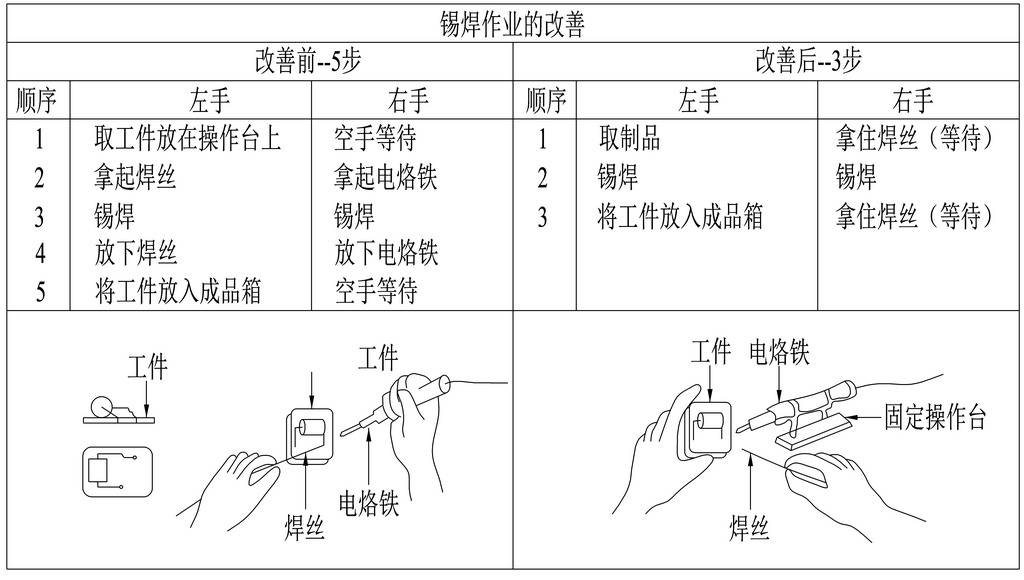 锡焊作业的改善

| 改善前--5步 | | | 改善后--3步 | | |
|---|---|---|---|---|---|
| 顺序 | 左手 | 右手 | 顺序 | 左手 | 右手 |
| 1 | 取工件放在操作台上 | 空手等待 | 1 | 取制品 | 拿住焊丝（等待） |
| 2 | 拿起焊丝 | 拿起电烙铁 | 2 | 锡焊 | 锡焊 |
| 3 | 锡焊 | 锡焊 | 3 | 将工件放入成品箱 | 拿住焊丝（等待） |
| 4 | 放下焊丝 | 放下电烙铁 | | | |
| 5 | 将工件放入成品箱 | 空手等待 | | | |

工件
工件
焊丝
电烙铁

工件 电烙铁
固定操作台
焊丝