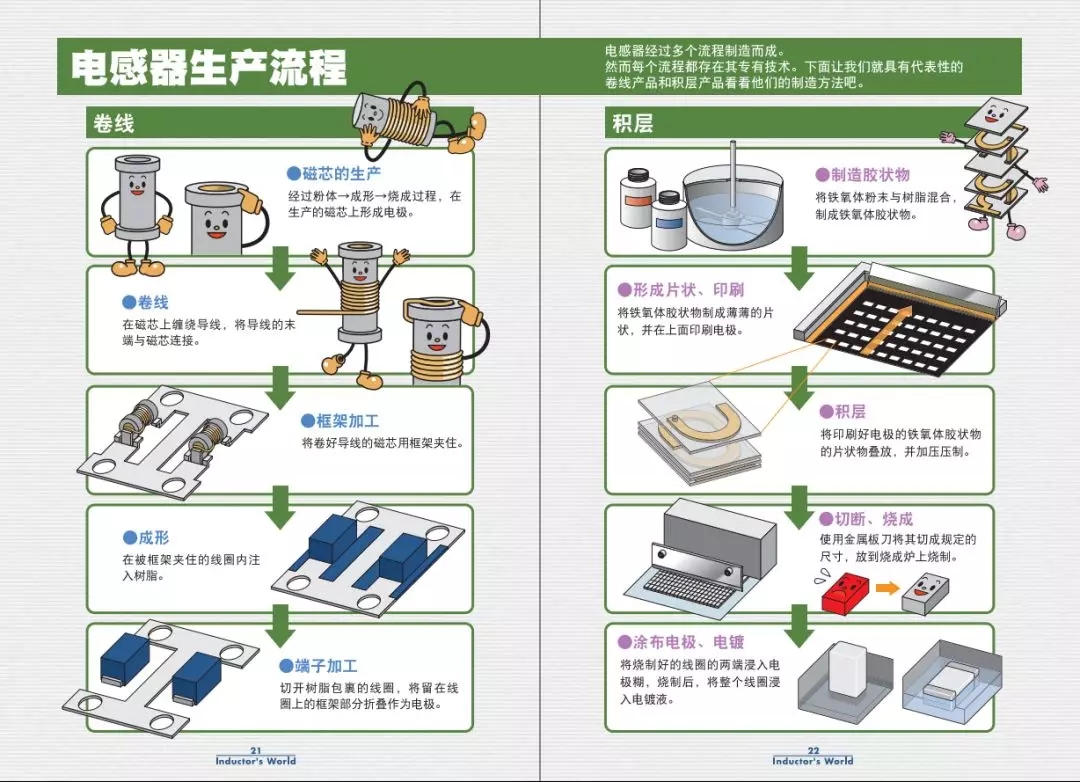 电感器生产流程

电感器经过多个流程制造而成。
然而每个流程都存在其专有技术。下面让我们就具有代表性的卷线产品和积层产品看看他们的制造方法吧。

卷线

●磁芯的生产
经过粉体→成形→烧成过程，在生产的磁芯上形成电极。

●卷线
在磁芯上缠绕导线，将导线的末端与磁芯连接。

●框架加工
将卷好导线的磁芯用框架夹住。

●成形
在被框架夹住的线圈内注入树脂。

●端子加工
切开树脂包裹的线圈，将留在线圈上的框架部分折叠作为电极。

21
Inductor's World

积层

●制造胶状物
将铁氧体粉末与树脂混合，制成铁氧体胶状物。

●形成片状、印刷
将铁氧体胶状物制成薄薄的片状，并在上面印刷电极。

●积层
将印刷好电极的铁氧体胶状物的片状物叠放，并加压压制。

●切断、烧成
使用金属板刀将其切成规定的尺寸，放到烧成炉上烧制。

●涂布电极、电镀
将烧制好的线圈的两端浸入电极糊，烧制后，将整个线圈浸入电镀液。

22
Inductor's World