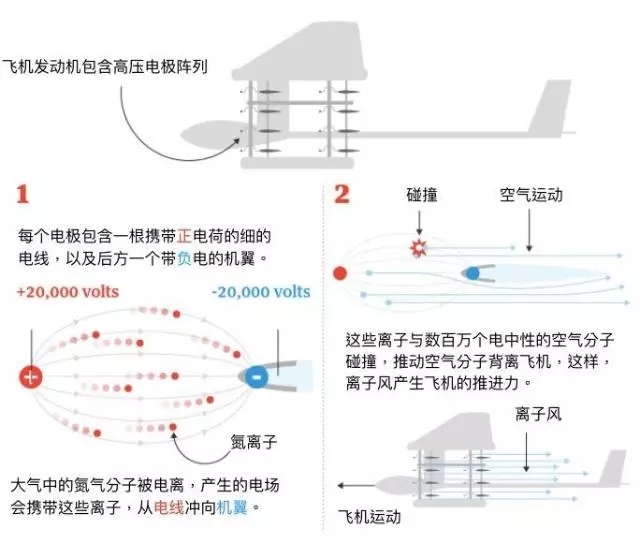 飞机发动机包含高压电极阵列

1

每个电极包含一根携带正电荷的细的电线，以及后方一个带负电的机翼。

+20,000 volts

-20,000 volts

+

-

氮离子

大气中的氮气分子被电离，产生的电场会携带这些离子，从电线冲向机翼。

2

碰撞

空气运动

这些离子与数百万个电中性的空气分子碰撞，推动空气分子背离飞机，这样，离子风产生飞机的推进力。

离子风

飞机运动