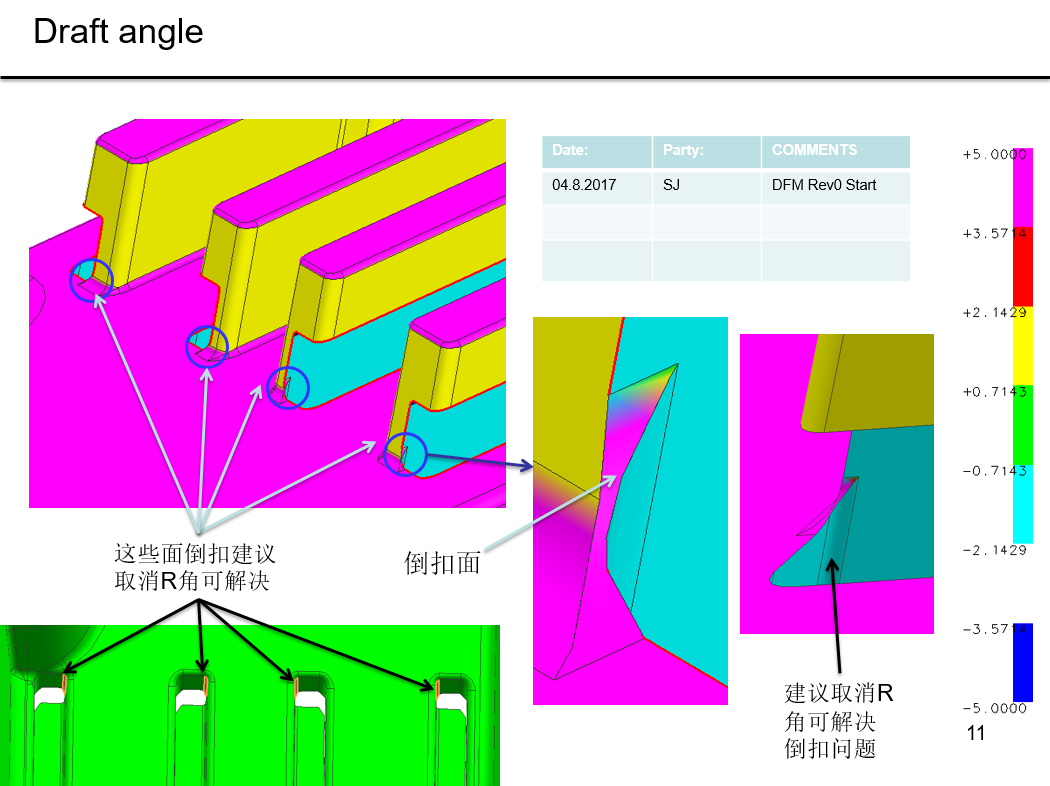 Draft angle

| Date: | Party: | COMMENTS |
|---|---|---|
| 04.8.2017 | SJ | DFM Rev0 Start |
| | | |
| | | |

+5.0000
+3.5714
+2.1429
+0.7143
-0.7143
-2.1429
-3.5714
-5.0000

这些面倒扣建议取消R角可解决

倒扣面

建议取消R角可解决倒扣问题

11