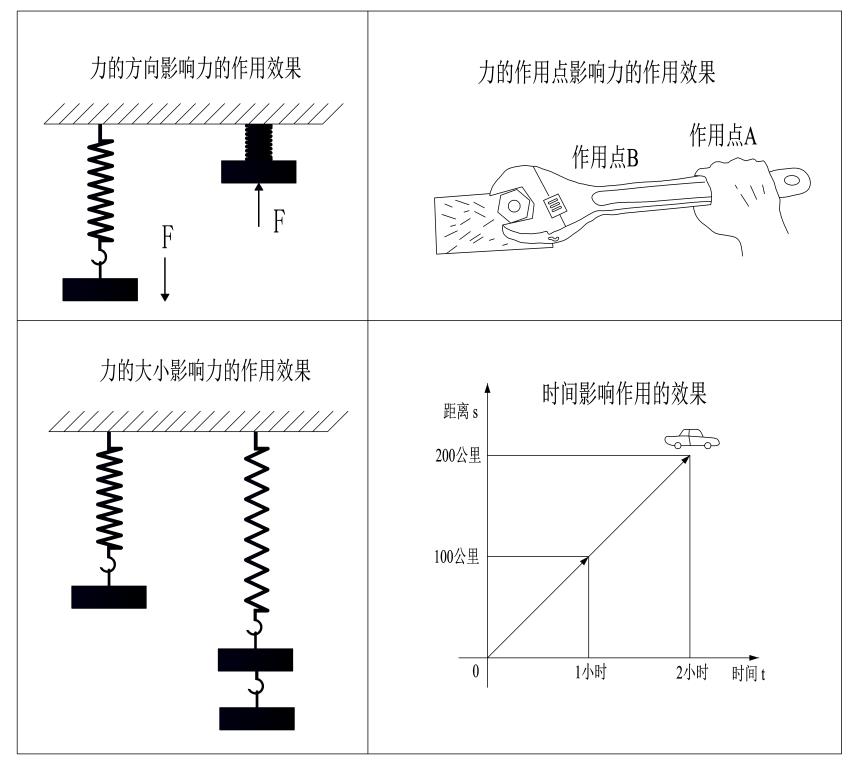 力的方向影响力的作用效果

F

F

力的作用点影响力的作用效果

作用点B

作用点A

力的大小影响力的作用效果

时间影响作用的效果

距离 s

200公里

100公里

0

1小时

2小时

时间 t