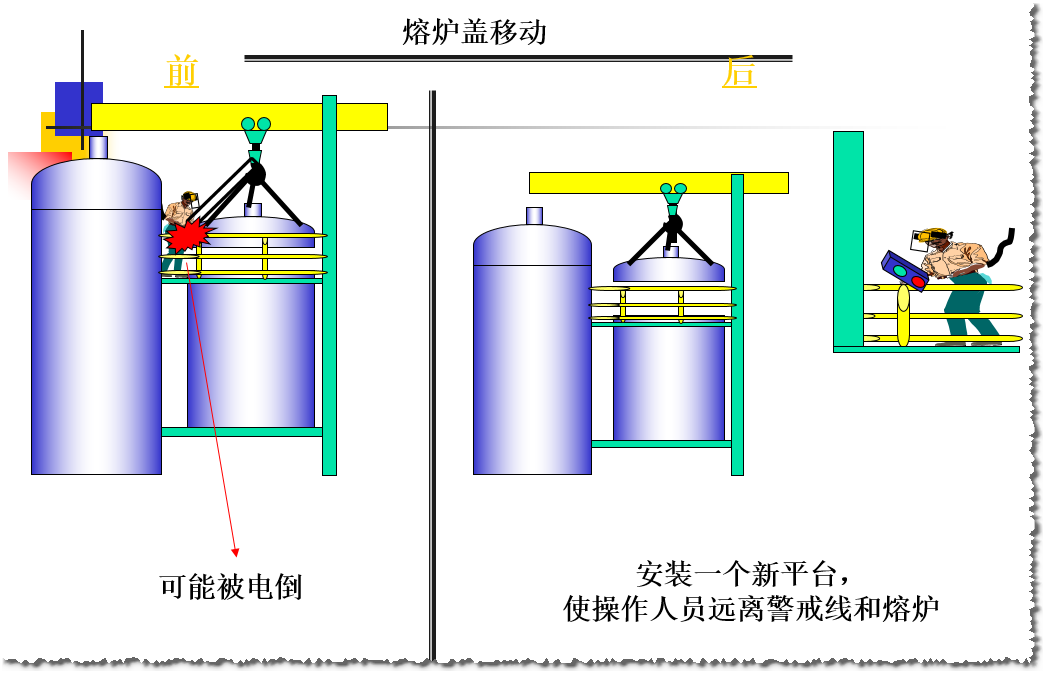 熔炉盖移动

前

后

可能被电倒

安装一个新平台，
使操作人员远离警戒线和熔炉