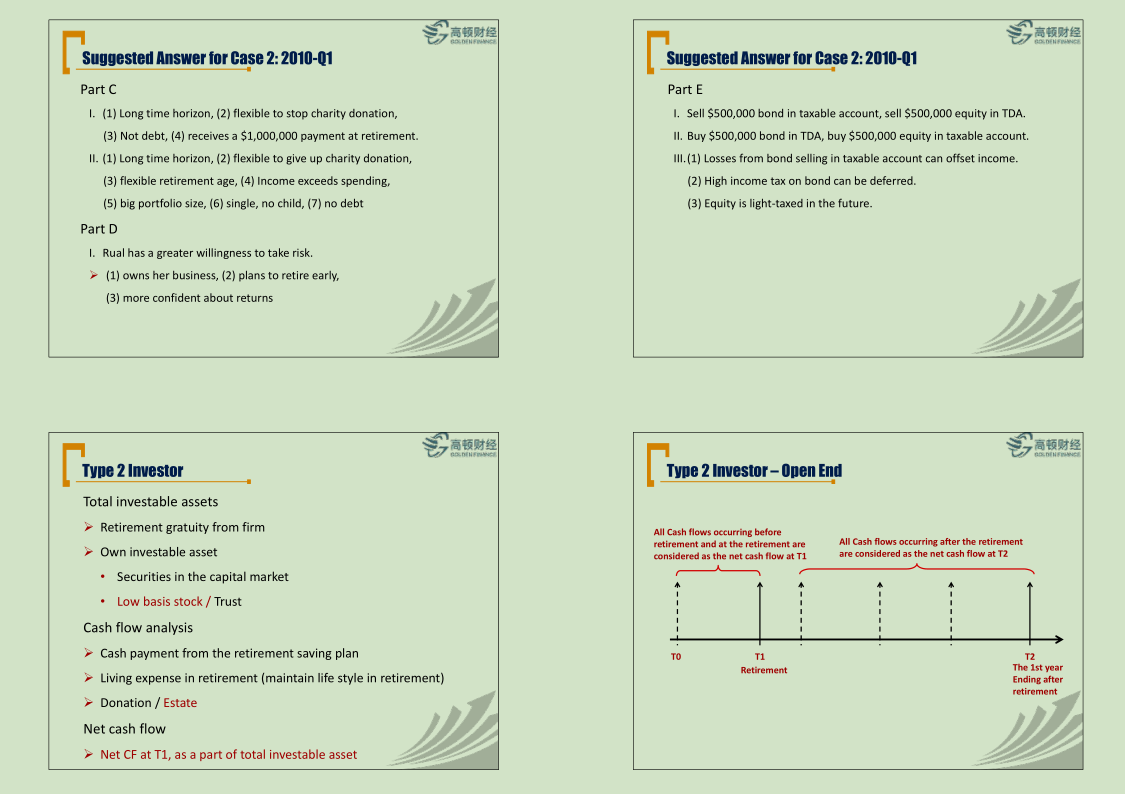 高顿财经
GOLDEN FINANCE

Suggested Answer for Case 2: 2010-Q1

Part C

I. (1) Long time horizon, (2) flexible to stop charity donation, (3) Not debt, (4) receives a $1,000,000 payment at retirement.

II. (1) Long time horizon, (2) flexible to give up charity donation, (3) flexible retirement age, (4) Income exceeds spending, (5) big portfolio size, (6) single, no child, (7) no debt

Part D

I. Rual has a greater willingness to take risk.

➢ (1) owns her business, (2) plans to retire early, (3) more confident about returns

高顿财经
GOLDEN FINANCE

Suggested Answer for Case 2: 2010-Q1

Part E

I. Sell $500,000 bond in taxable account, sell $500,000 equity in TDA.

II. Buy $500,000 bond in TDA, buy $500,000 equity in taxable account.

III. (1) Losses from bond selling in taxable account can offset income. (2) High income tax on bond can be deferred. (3) Equity is light-taxed in the future.

高顿财经
GOLDEN FINANCE

Type 2 Investor

Total investable assets

➢ Retirement gratuity from firm

➢ Own investable asset

• Securities in the capital market

• Low basis stock / Trust

Cash flow analysis

➢ Cash payment from the retirement saving plan

➢ Living expense in retirement (maintain life style in retirement)

➢ Donation / Estate

Net cash flow

➢ Net CF at T1, as a part of total investable asset

高顿财经
GOLDEN FINANCE

Type 2 Investor – Open End

All Cash flows occurring before retirement and at the retirement are considered as the net cash flow at T1

All Cash flows occurring after the retirement are considered as the net cash flow at T2

T0

T1
Retirement

T2
The 1st year Ending after retirement