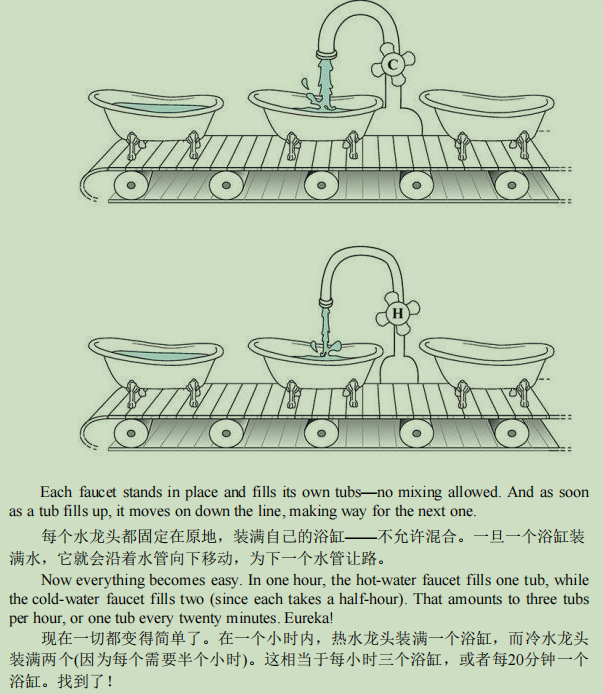 C

H

Each faucet stands in place and fills its own tubs—no mixing allowed. And as soon as a tub fills up, it moves on down the line, making way for the next one.

每个水龙头都固定在原地，装满自己的浴缸——不允许混合。一旦一个浴缸装满水，它就会沿着水管向下移动，为下一个水管让路。

Now everything becomes easy. In one hour, the hot-water faucet fills one tub, while the cold-water faucet fills two (since each takes a half-hour). That amounts to three tubs per hour, or one tub every twenty minutes. Eureka!

现在一切都变得简单了。在一个小时内，热水龙头装满一个浴缸，而冷水龙头装满两个(因为每个需要半个小时)。这相当于每小时三个浴缸，或者每20分钟一个浴缸。找到了！